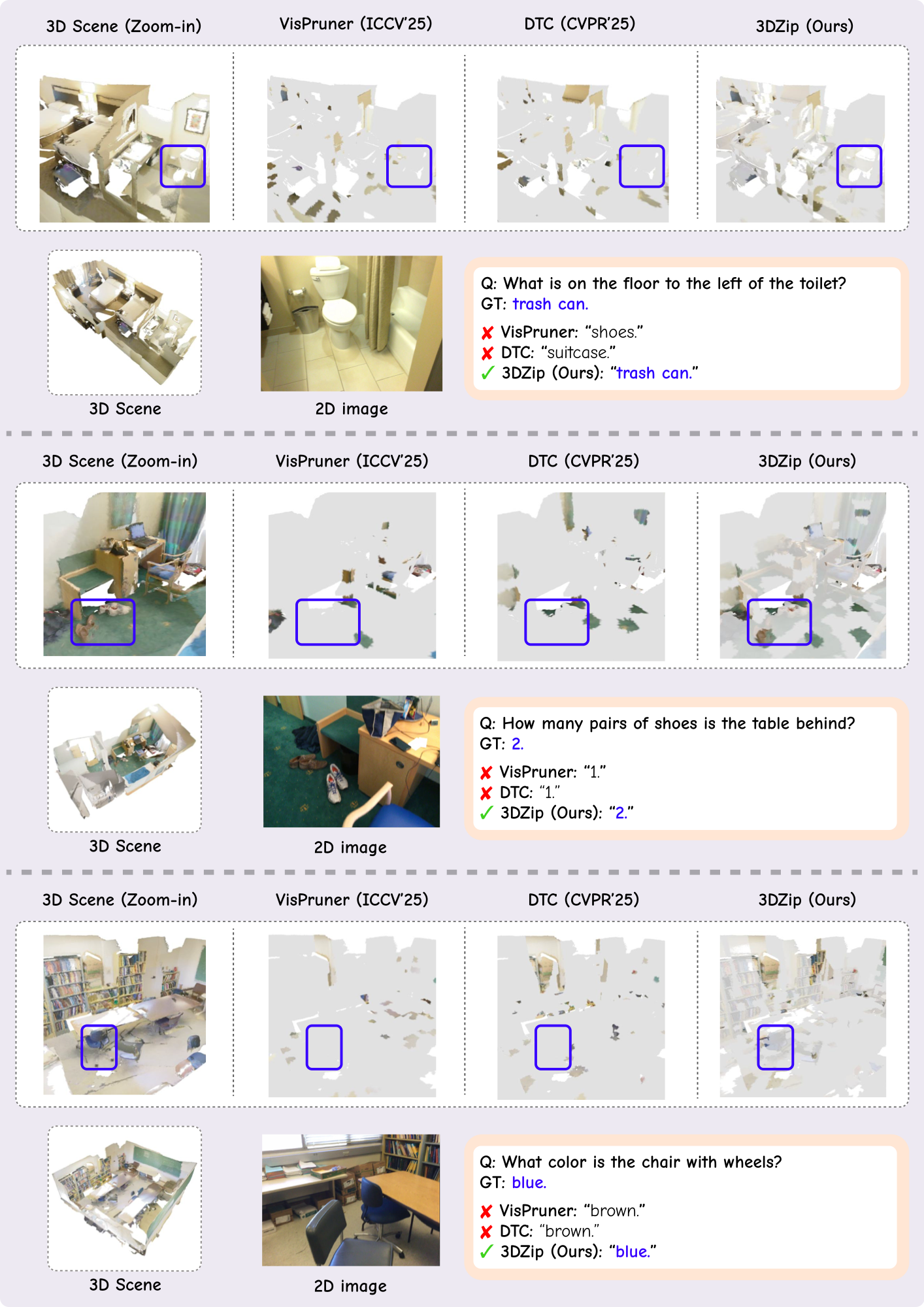 3D Scene (Zoom-in)
VisPruner (ICCV'25)
DTC (CVPR'25)
3DZip (Ours)

3D Scene
2D image

Q: What is on the floor to the left of the toilet?
GT: trash can.
✘ VisPruner: "shoes."
✘ DTC: "suitcase."
✓ 3DZip (Ours): "trash can."

3D Scene (Zoom-in)
VisPruner (ICCV'25)
DTC (CVPR'25)
3DZip (Ours)

3D Scene
2D image

Q: How many pairs of shoes is the table behind?
GT: 2.
✘ VisPruner: "1."
✘ DTC: "1."
✓ 3DZip (Ours): "2."

3D Scene (Zoom-in)
VisPruner (ICCV'25)
DTC (CVPR'25)
3DZip (Ours)

3D Scene
2D image

Q: What color is the chair with wheels?
GT: blue.
✘ VisPruner: "brown."
✘ DTC: "brown."
✓ 3DZip (Ours): "blue."